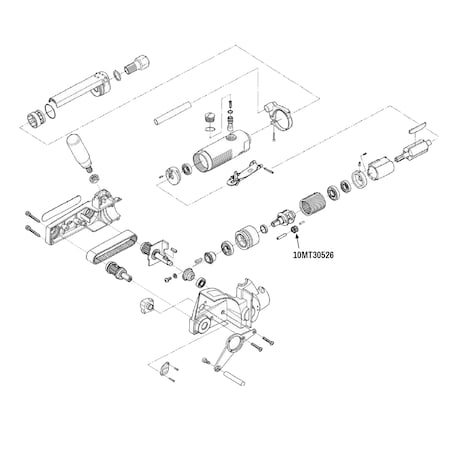 10MT30526